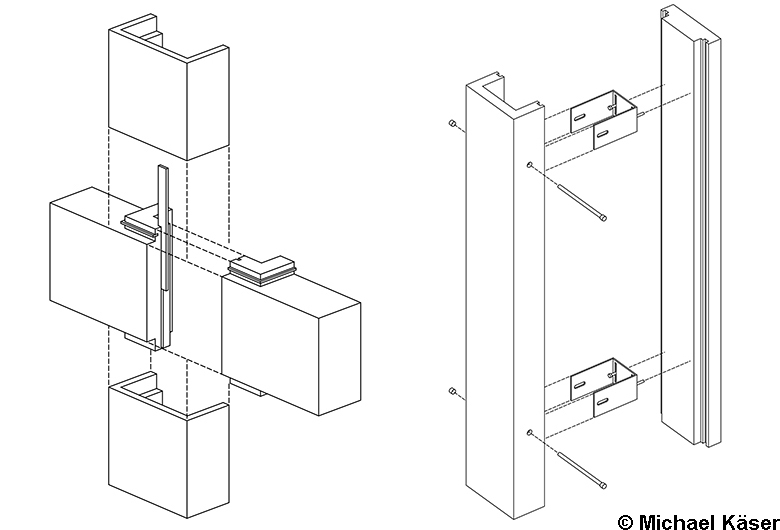 © Michael Käser